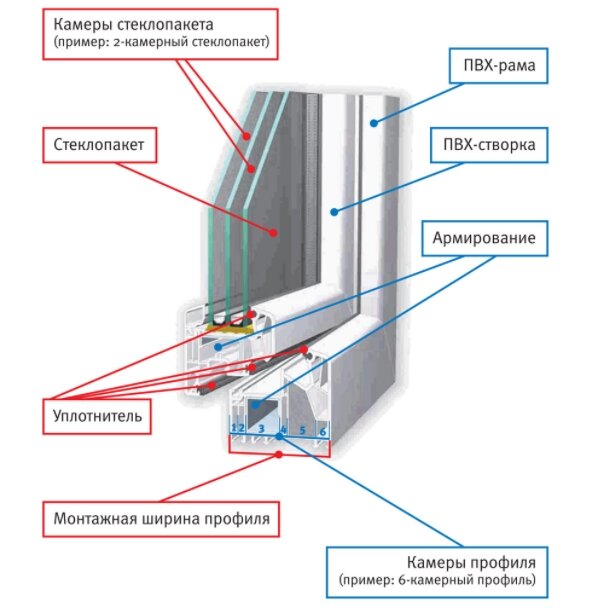 Камеры стеклопакета
(пример: 2-камерный стеклопакет)

ПВХ-рама

Стеклопакет

ПВХ-створка

Армирование

Уплотнитель

1 2 3 4 5 6

Монтажная ширина профиля

Камеры профиля
(пример: 6-камерный профиль)